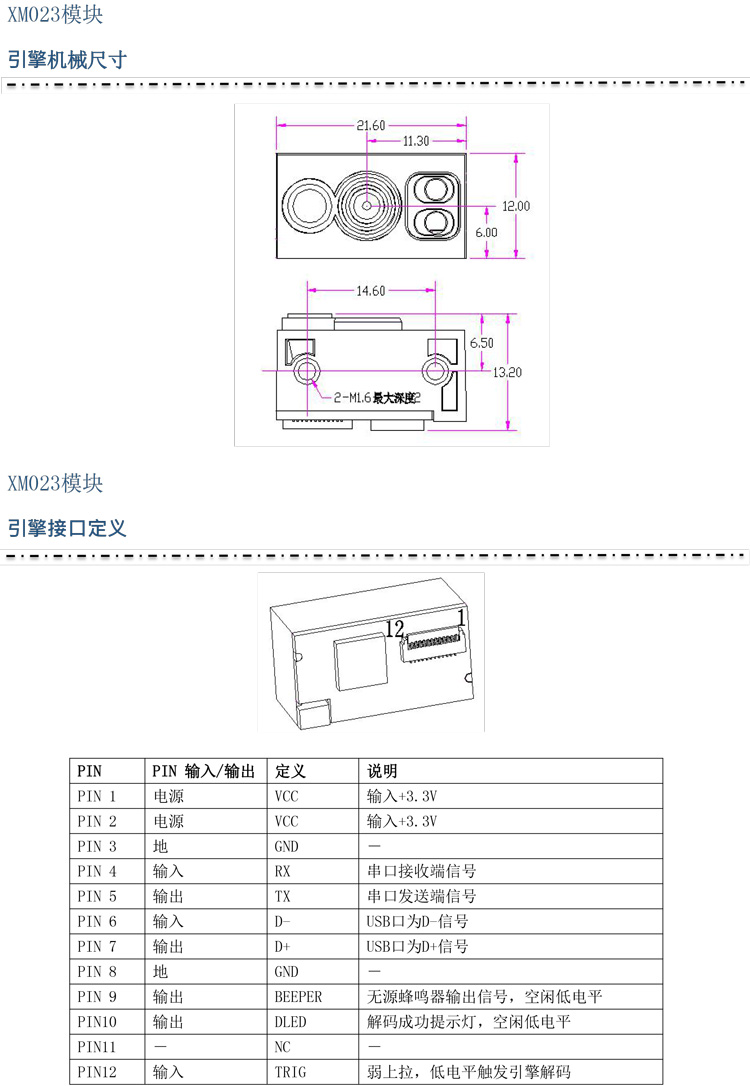 XM023模块

引擎机械尺寸

21.60
11.30
12.00
6.00
14.60
6.50
13.20
2-M1.6 最大深度2

XM023模块

引擎接口定义

12
1

| PIN | PIN 输入/输出 | 定义 | 说明 |
|---|---|---|---|
| PIN 1 | 电源 | VCC | 输入+3.3V |
| PIN 2 | 电源 | VCC | 输入+3.3V |
| PIN 3 | 地 | GND | — |
| PIN 4 | 输入 | RX | 串口接收端信号 |
| PIN 5 | 输出 | TX | 串口发送端信号 |
| PIN 6 | 输入 | D- | USB口为D-信号 |
| PIN 7 | 输出 | D+ | USB口为D+信号 |
| PIN 8 | 地 | GND | — |
| PIN 9 | 输出 | BEEPER | 无源蜂鸣器输出信号，空闲低电平 |
| PIN10 | 输出 | DLED | 解码成功提示灯，空闲低电平 |
| PIN11 | — | NC | — |
| PIN12 | 输入 | TRIG | 弱上拉，低电平触发引擎解码 |